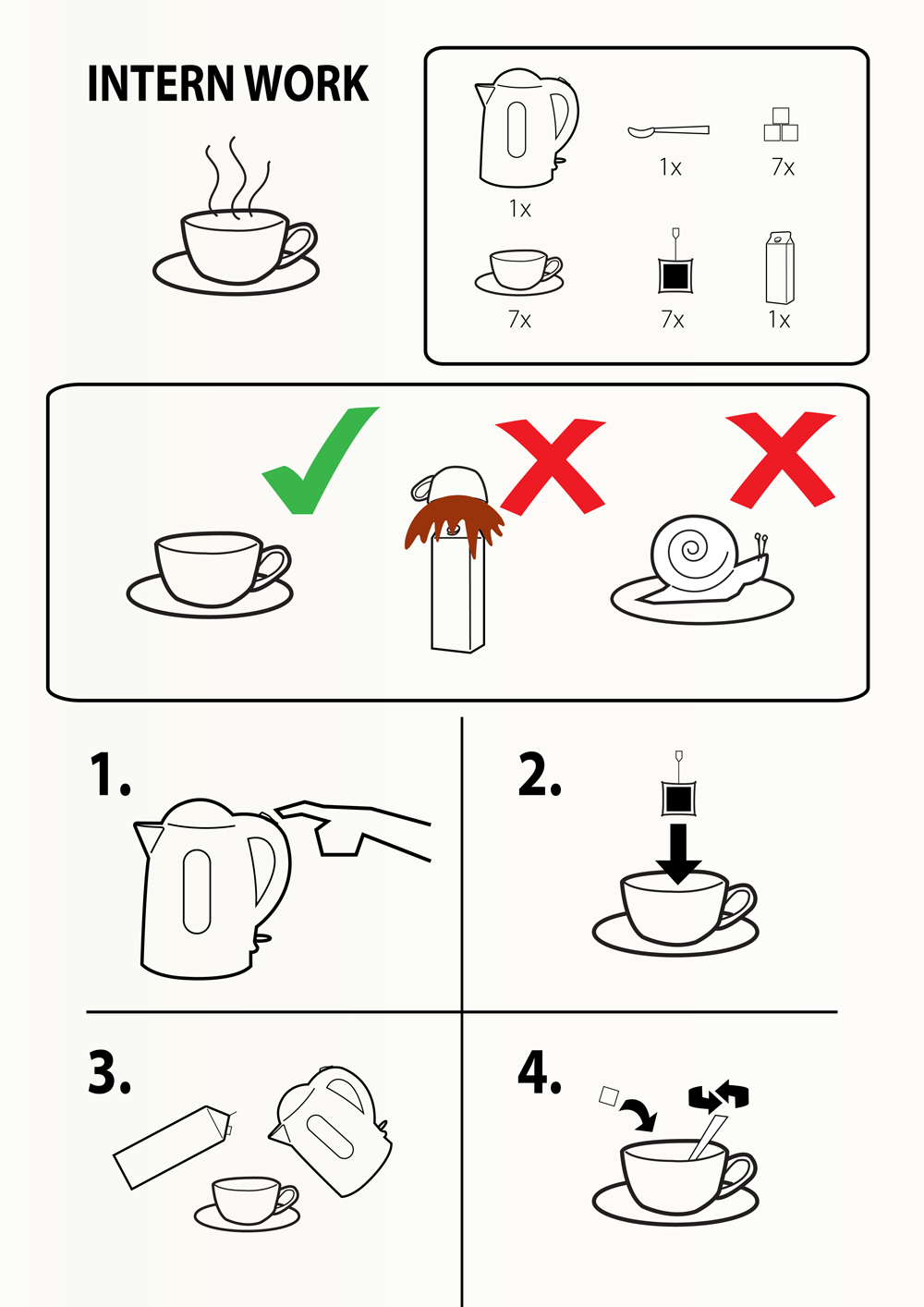 INTERN WORK

1x

1x

7x

7x

7x

1x

1.

2.

3.

4.